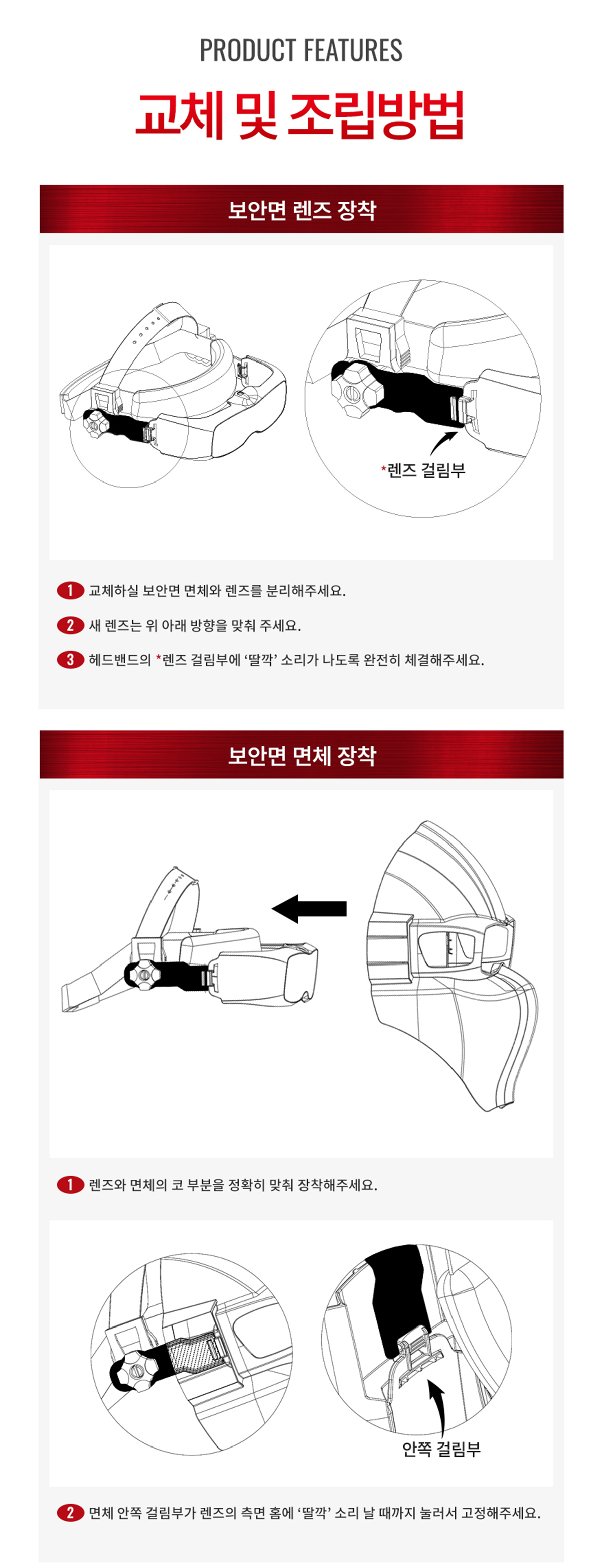 PRODUCT FEATURES

교체 및 조립방법

보안면 렌즈 장착

*렌즈 걸림부

1 교체하실 보안면 면체와 렌즈를 분리해주세요.

2 새 렌즈는 위 아래 방향을 맞춰 주세요.

3 헤드밴드의 *렌즈 걸림부에 '딸깍' 소리가 나도록 완전히 체결해주세요.

보안면 면체 장착

1 렌즈와 면체의 코 부분을 정확히 맞춰 장착해주세요.

안쪽 걸림부

2 면체 안쪽 걸림부가 렌즈의 측면 홈에 '딸깍' 소리 날 때까지 눌러서 고정해주세요.