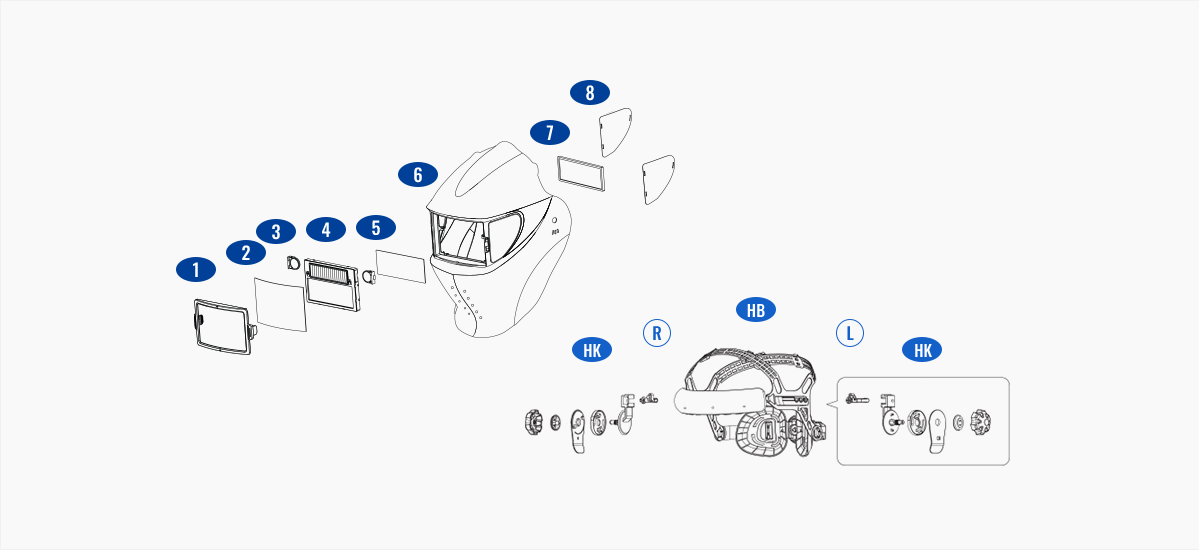 8
7
6
3
4
5
2
1
HB
R
L
HK
HK